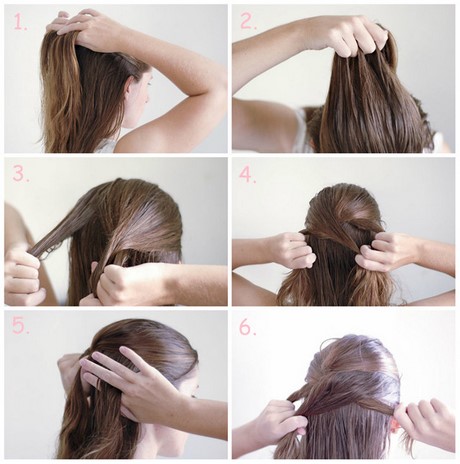 1.

2.

3.

4.

5.

6.