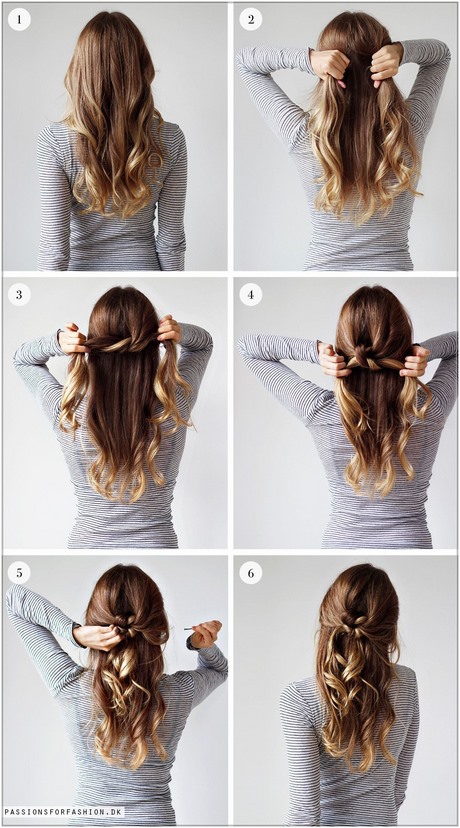 1
2
3
4
5
6
PASSIONSFORFASHION.DK