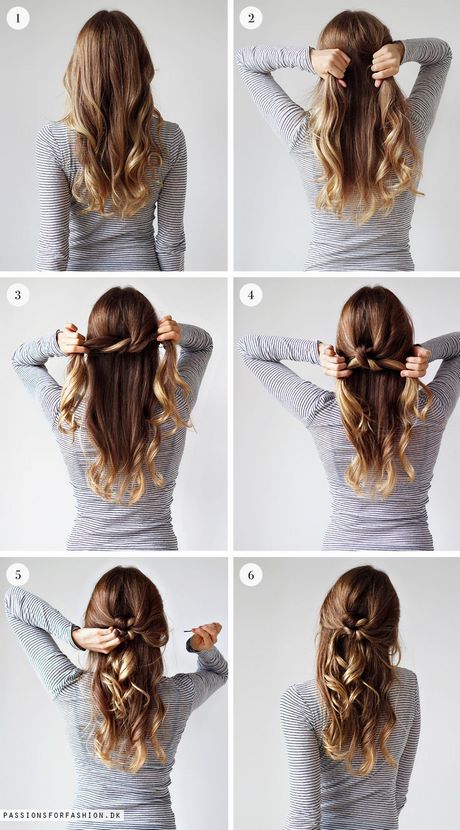 1

2

3

4

5

6

PASSIONSFORFASHION.DK