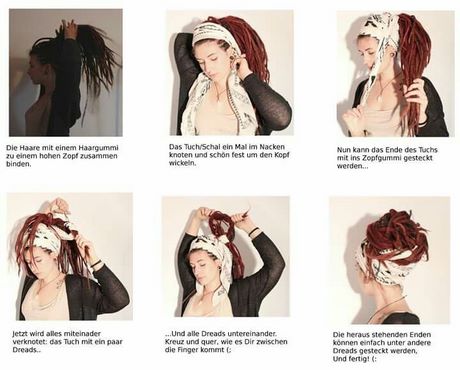 Die Haare mit einem Haargummi zu einem hohen Zopf zusammen binden.

Das Tuch/Schal ein Mal im Nacken knoten und schön fest um den Kopf wickeln.

Nun kann das Ende des Tuchs mit ins Zopfgummi gesteckt werden...

Jetzt wird alles miteinader verknotet: das Tuch mit ein paar Dreads..

...Und alle Dreads untereinander. Kreuz und quer, wie es Dir zwischen die Finger kommt (:

Die heraus stehenden Enden können einfach unter andere Dreads gesteckt werden, Und fertig! (: