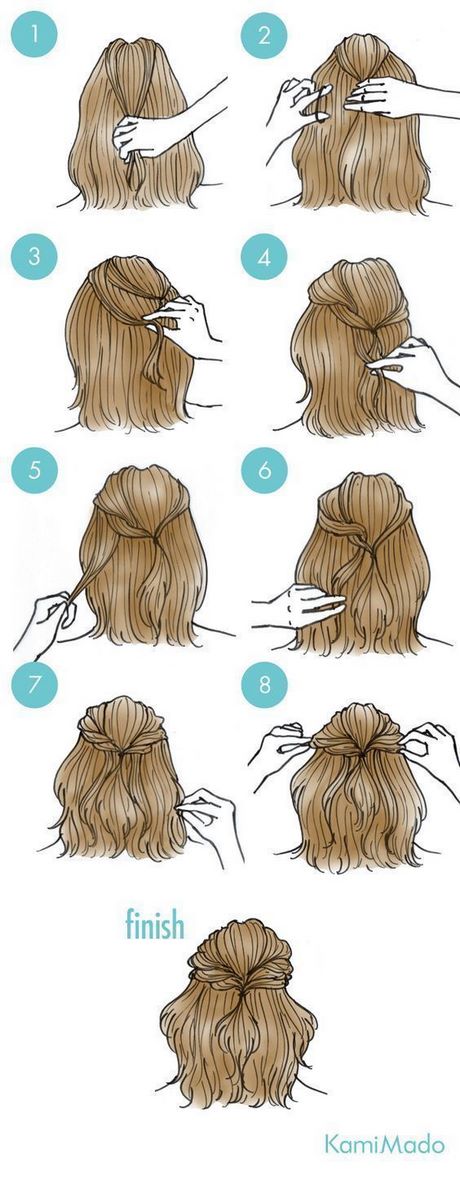 1
2
3
4
5
6
7
8
finish
KamiMado