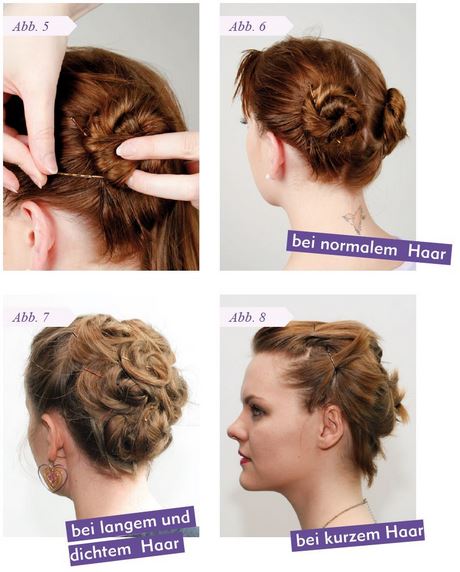 Abb. 5

Abb. 6

bei normalem Haar

Abb. 7

bei langem und dichtem Haar

Abb. 8

bei kurzem Haar